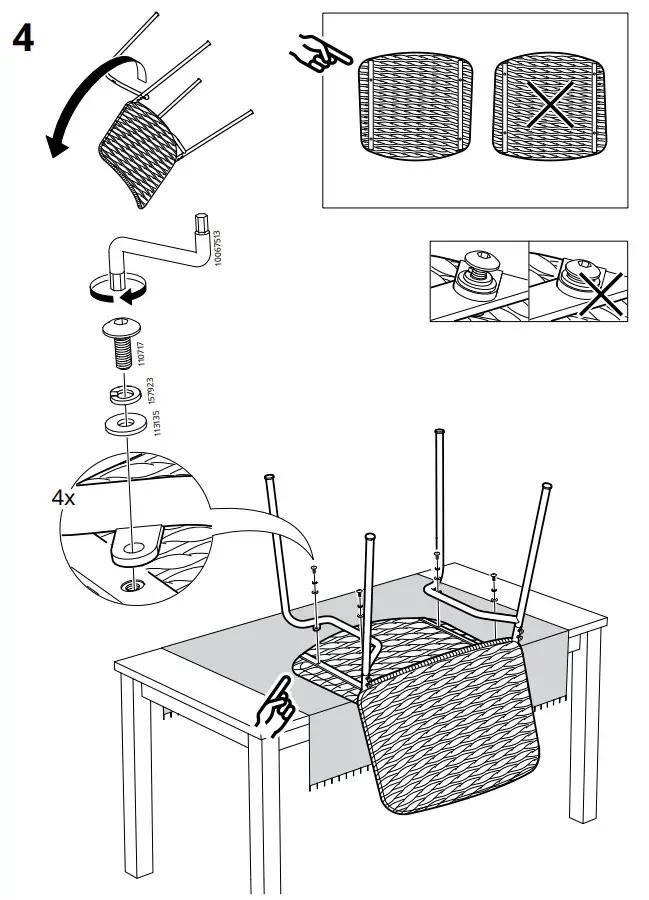 4

10067513

110717

157923

113135

4x