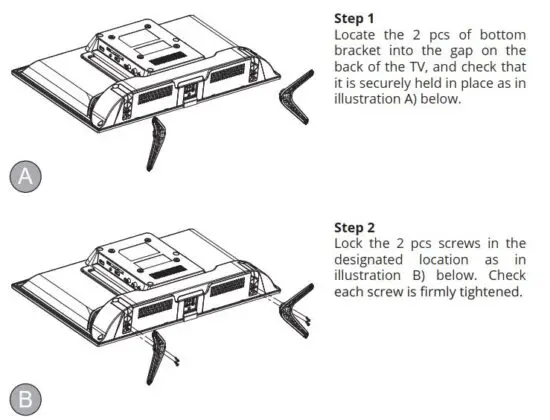 Step 1
Locate the 2 pcs of bottom bracket into the gap on the back of the TV, and check that it is securely held in place as in illustration A) below.

A

Step 2
Lock the 2 pcs screws in the designated location as in illustration B) below. Check each screw is firmly tightened.

B