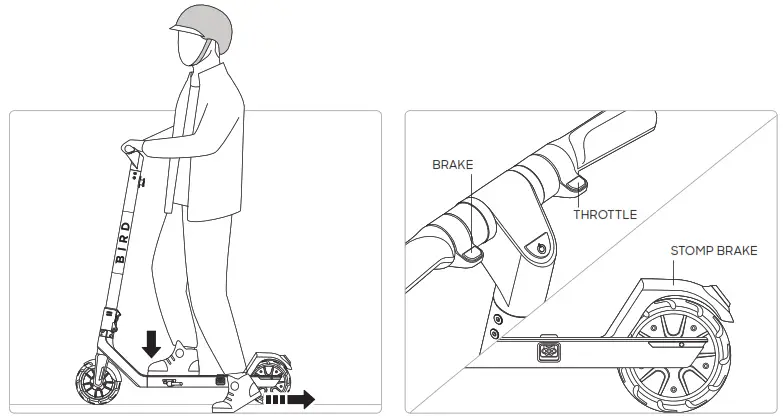 BIRD

BRAKE

THROTTLE

STOMP BRAKE