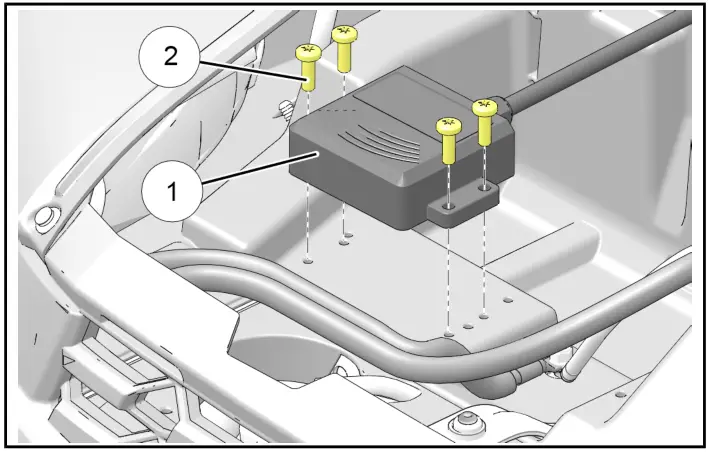 2

1