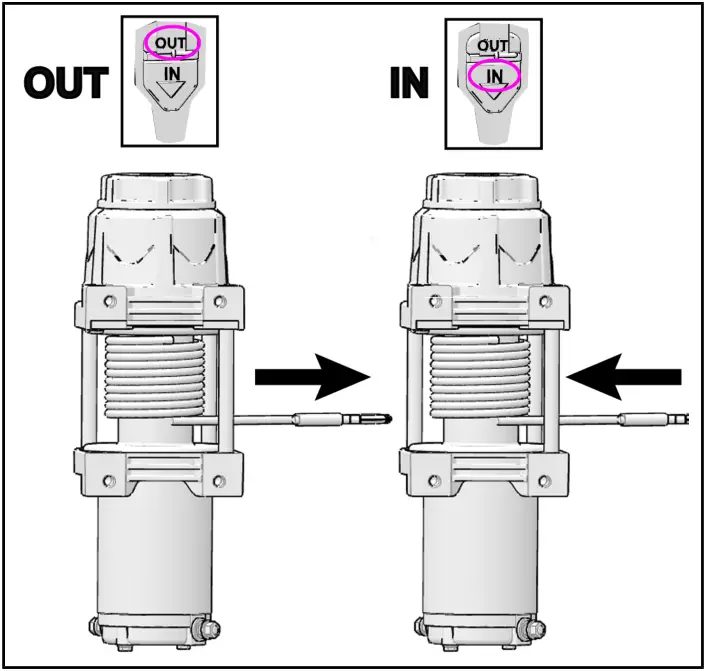 OUT

OUT
IN

IN

OUT
IN