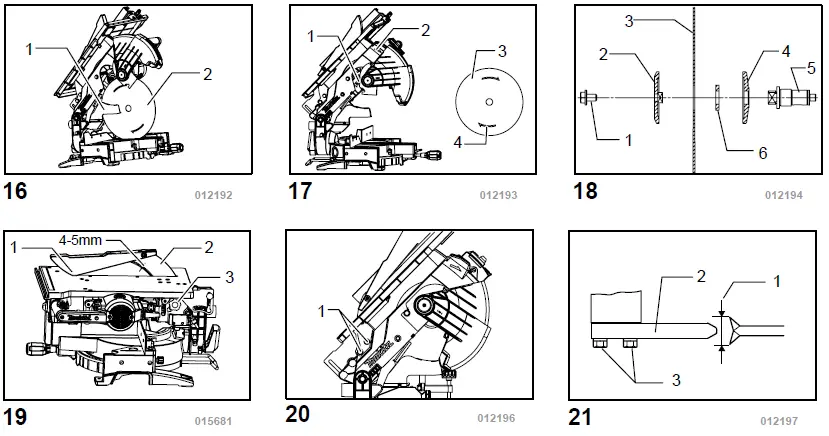 1
2
16
012192

1
2
3
4
17
012193

3
2
4
5
1
6
18
012194

1
4-5mm
2
3
19
015681

1
20
012196

2
1
3
21
012197