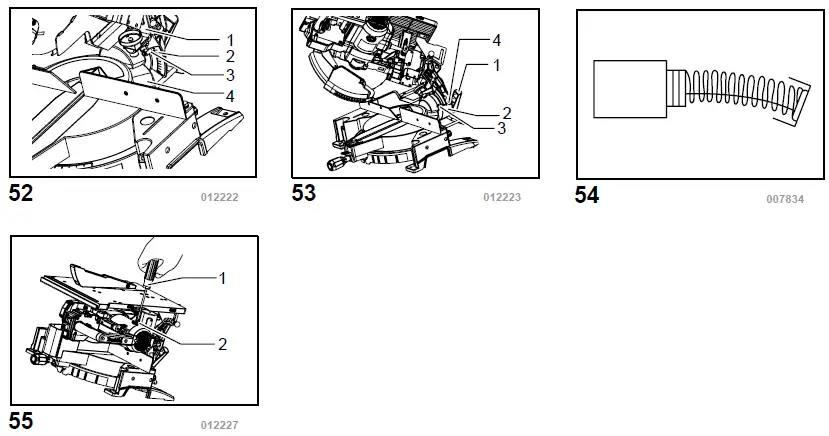 1
2
3
4

52 012222

4
1
2
3

53 012223

54 007834

1
2

55 012227