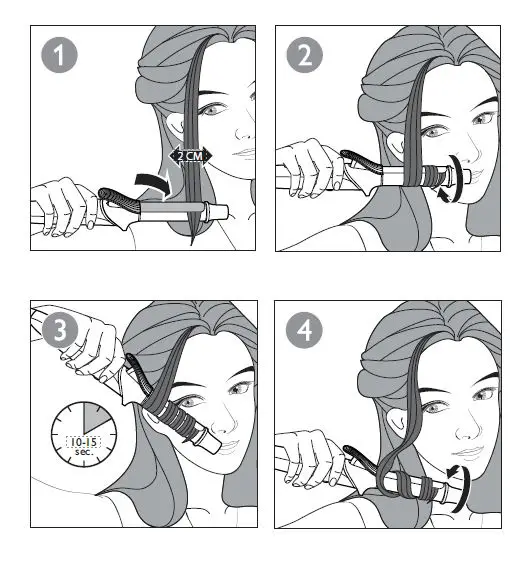 1

2 CM

2

3

10-15 sec.

4