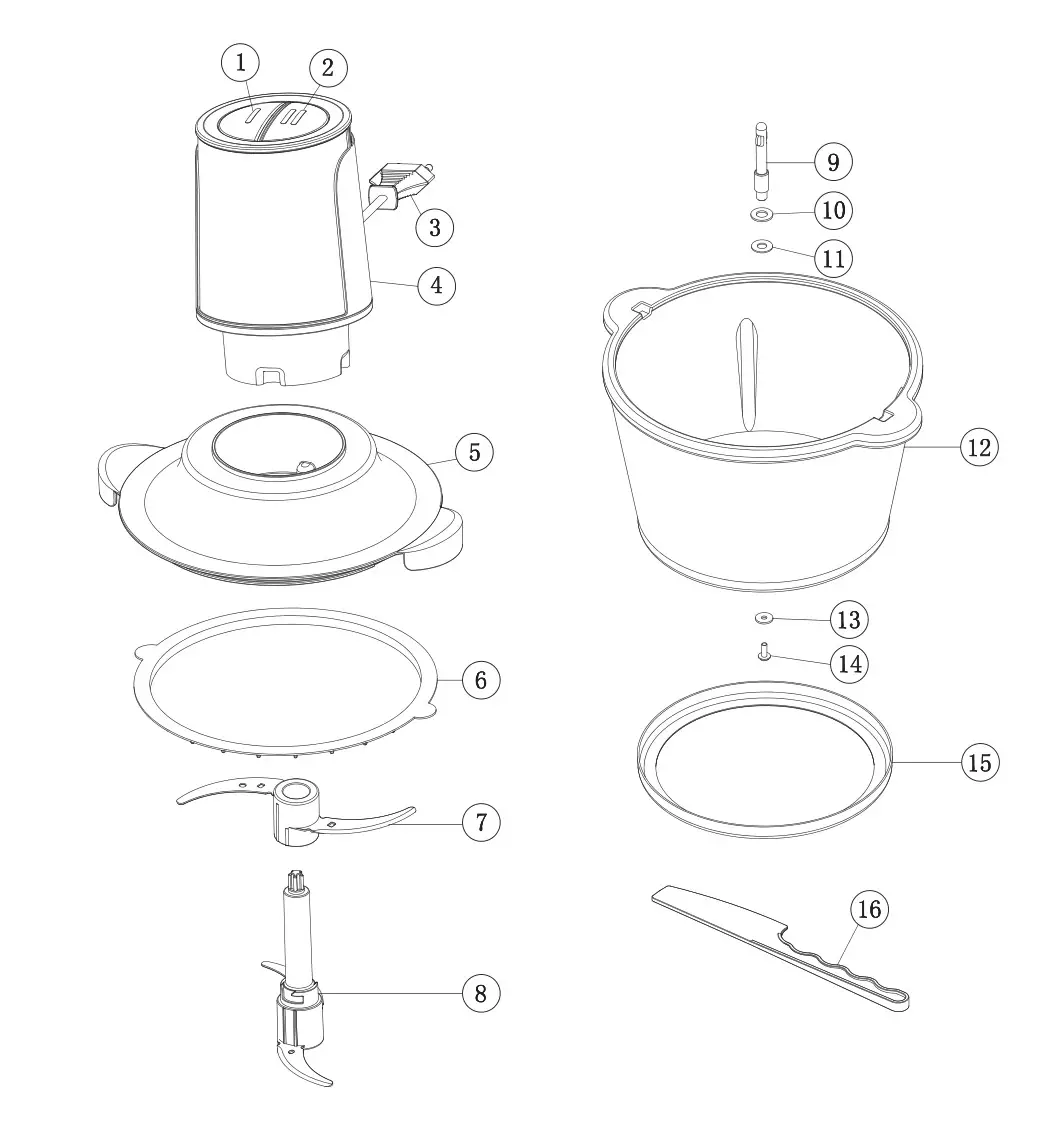 1
2
3
4
5
6
7
8
9
10
11
12
13
14
15
16