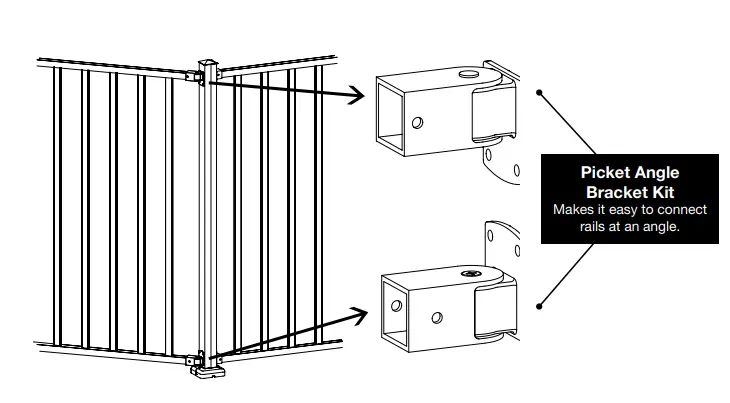 Picket Angle Bracket Kit
Makes it easy to connect rails at an angle.