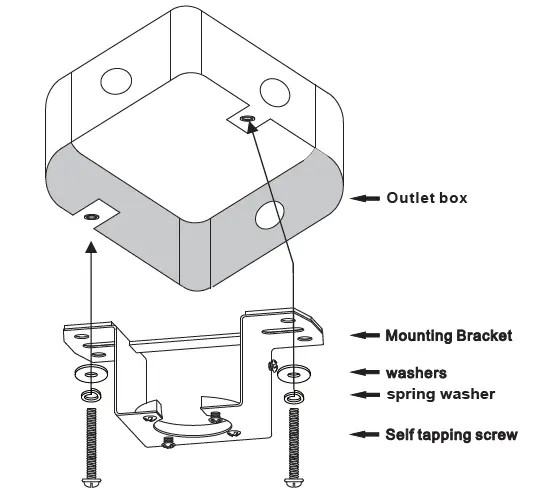 Outlet box

Mounting Bracket

washers

spring washer

Self tapping screw