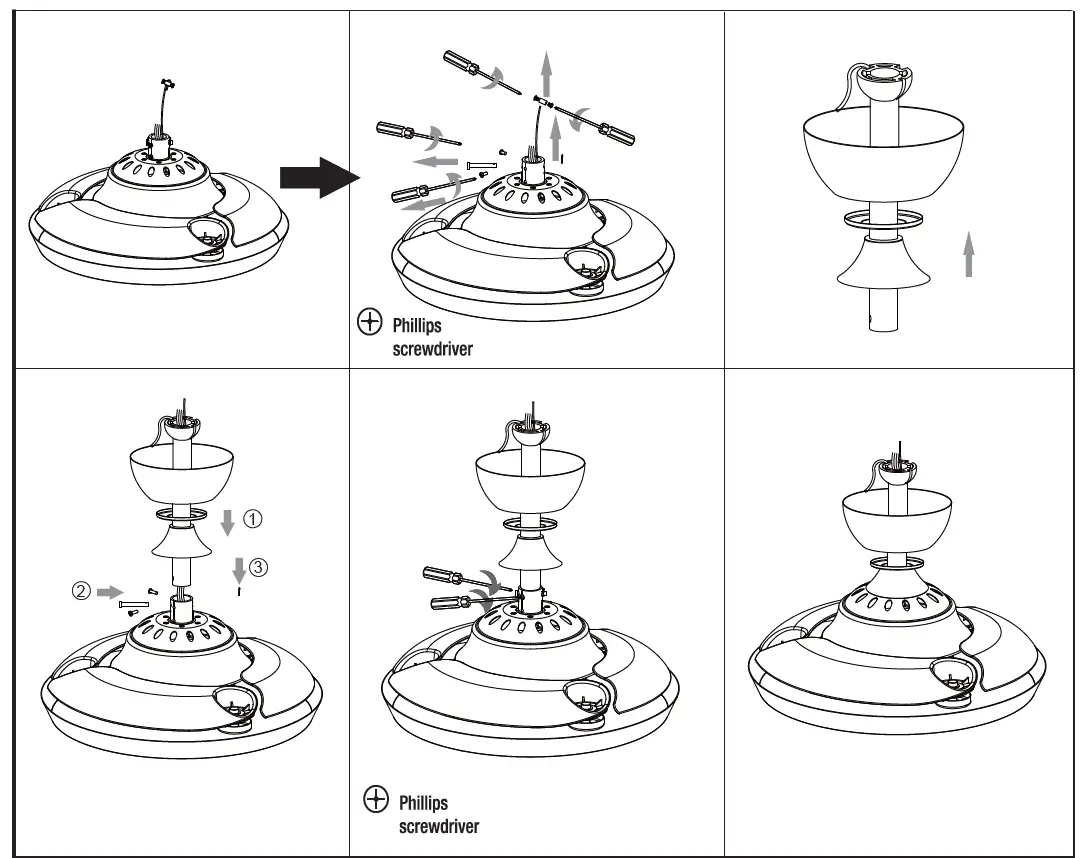 Phillips screwdriver

①

②

③

Phillips screwdriver