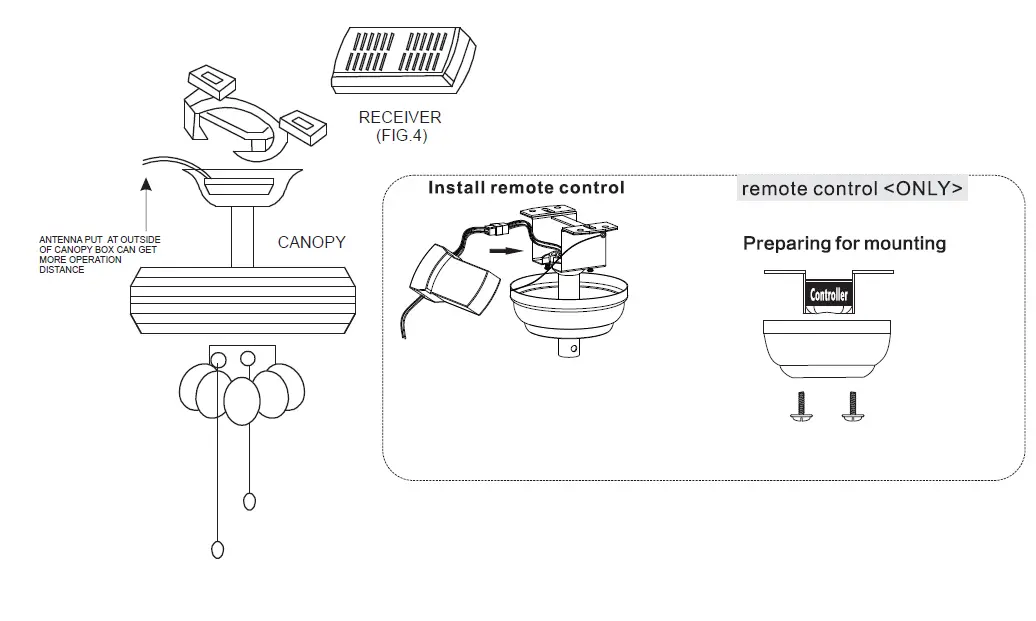 RECEIVER
(FIG.4)

ANTENNA PUT AT OUTSIDE OF CANOPY BOX CAN GET MORE OPERATION DISTANCE

CANOPY

Install remote control

remote control <ONLY>

Preparing for mounting

Controller