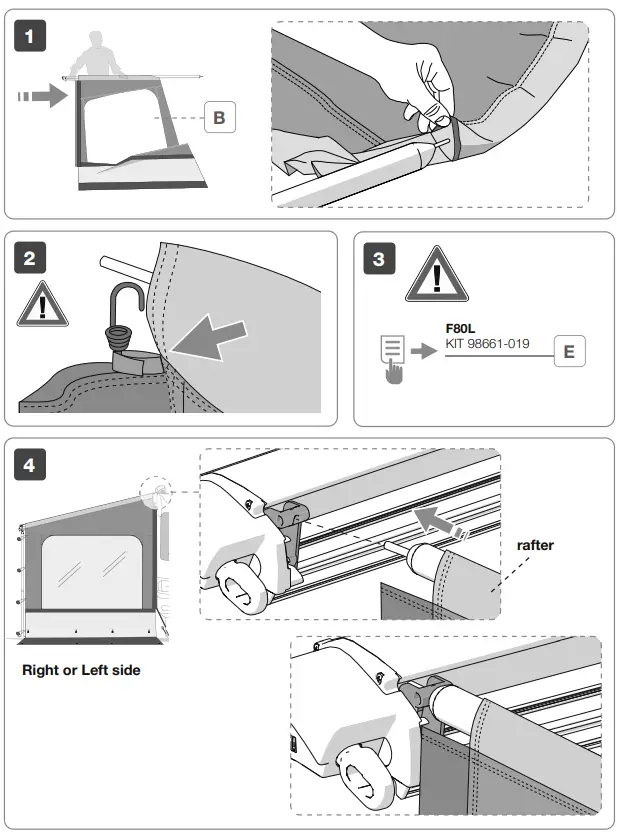 1

B

2

3

F80L
KIT 98661-019

E

4

rafter

Right or Left side