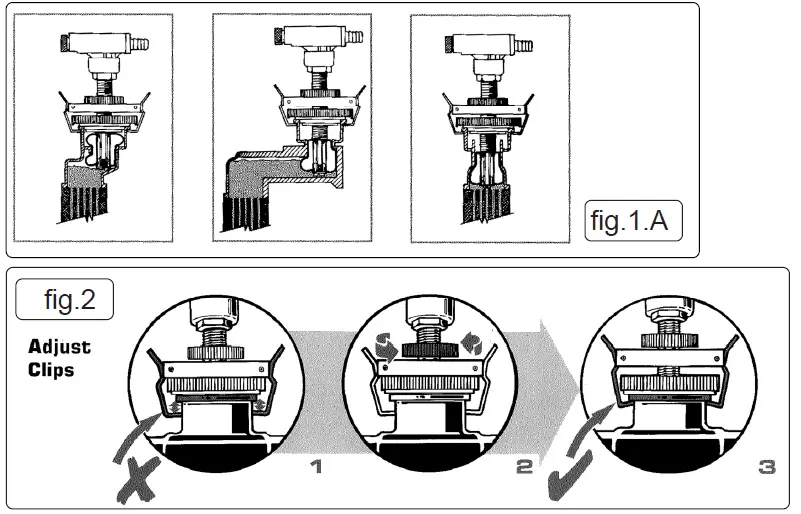 fig.1.A

fig.2

Adjust Clips

1

2

3