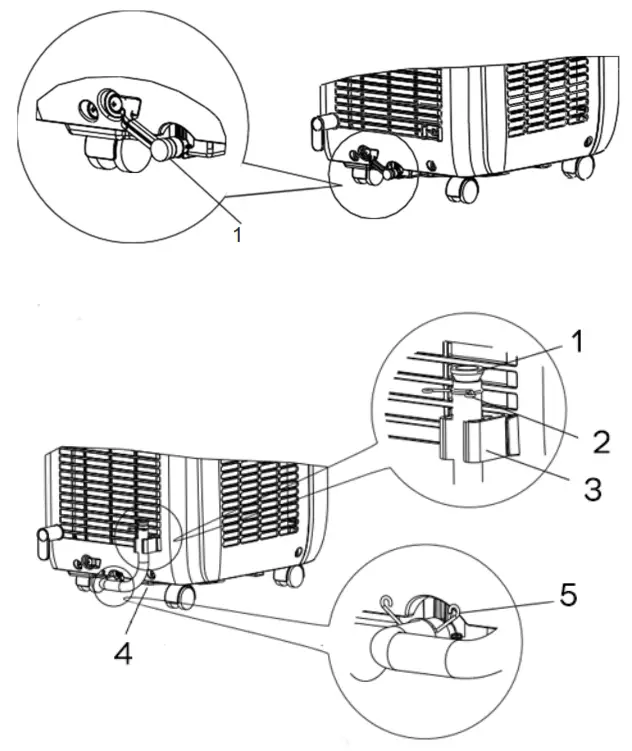 1

1

2

3

4

5