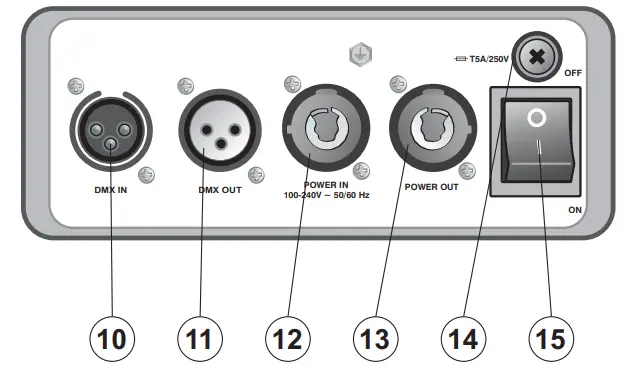 T5A/250V
OFF
DMX IN
DMX OUT
POWER IN
100-240V ~ 50/60 Hz
POWER OUT
ON
10
11
12
13
14
15