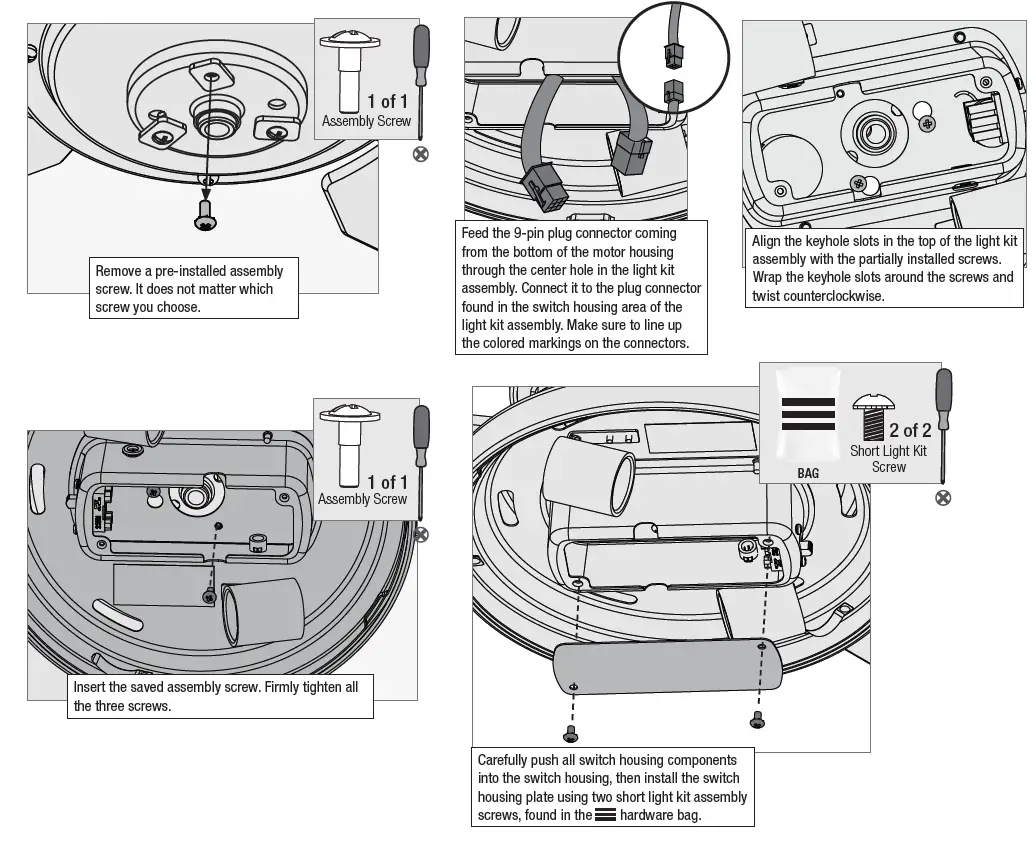 1 of 1
Assembly Screw

Remove a pre-installed assembly screw. It does not matter which screw you choose.

Feed the 9-pin plug connector coming from the bottom of the motor housing through the center hole in the light kit assembly. Connect it to the plug connector found in the switch housing area of the light kit assembly. Make sure to line up the colored markings on the connectors.

Align the keyhole slots in the top of the light kit assembly with the partially installed screws. Wrap the keyhole slots around the screws and twist counterclockwise.

1 of 1
Assembly Screw

Insert the saved assembly screw. Firmly tighten all the three screws.

BAG
2 of 2
Short Light Kit Screw

Carefully push all switch housing components into the switch housing, then install the switch housing plate using two short light kit assembly screws, found in the hardware bag.