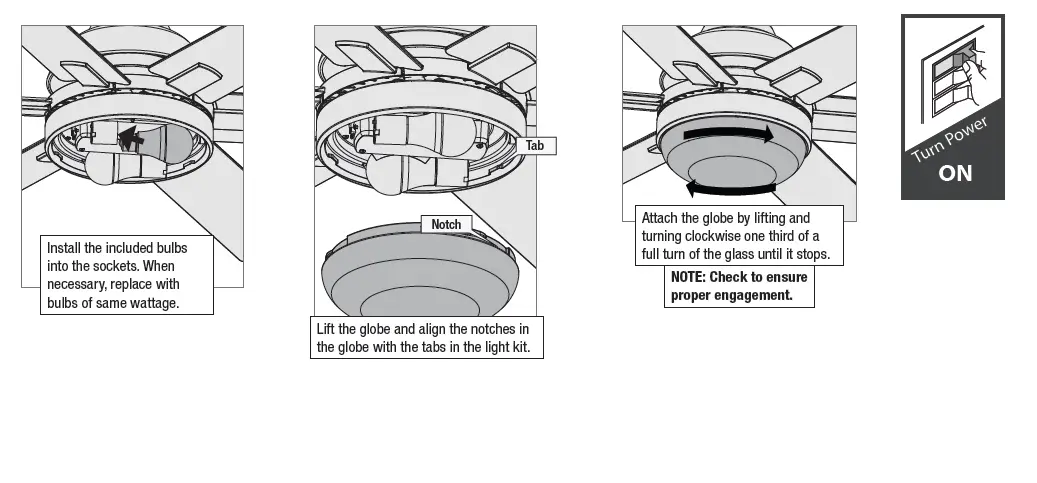 Install the included bulbs into the sockets. When necessary, replace with bulbs of same wattage.

Tab

Notch

Lift the globe and align the notches in the globe with the tabs in the light kit.

Attach the globe by lifting and turning clockwise one third of a full turn of the glass until it stops.

NOTE: Check to ensure proper engagement.

Turn Power ON