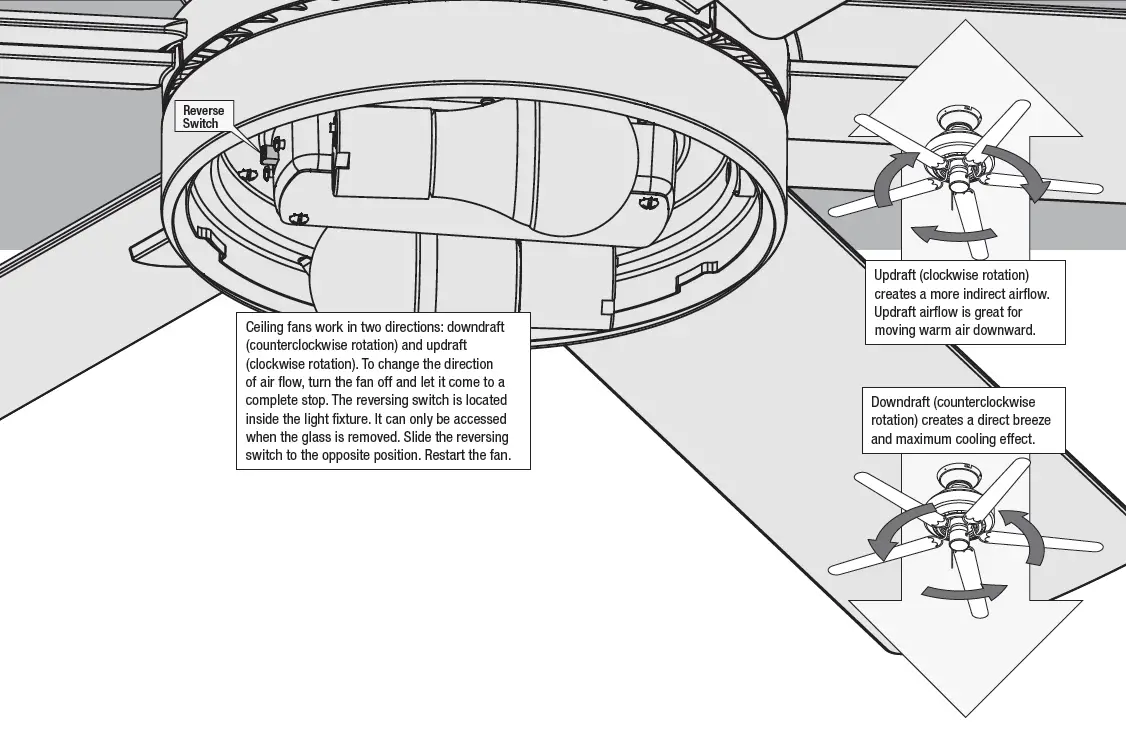 Reverse Switch

Ceiling fans work in two directions: downdraft (counterclockwise rotation) and updraft (clockwise rotation). To change the direction of air flow, turn the fan off and let it come to a complete stop. The reversing switch is located inside the light fixture. It can only be accessed when the glass is removed. Slide the reversing switch to the opposite position. Restart the fan.

Updraft (clockwise rotation) creates a more indirect airflow. Updraft airflow is great for moving warm air downward.

Downdraft (counterclockwise rotation) creates a direct breeze and maximum cooling effect.