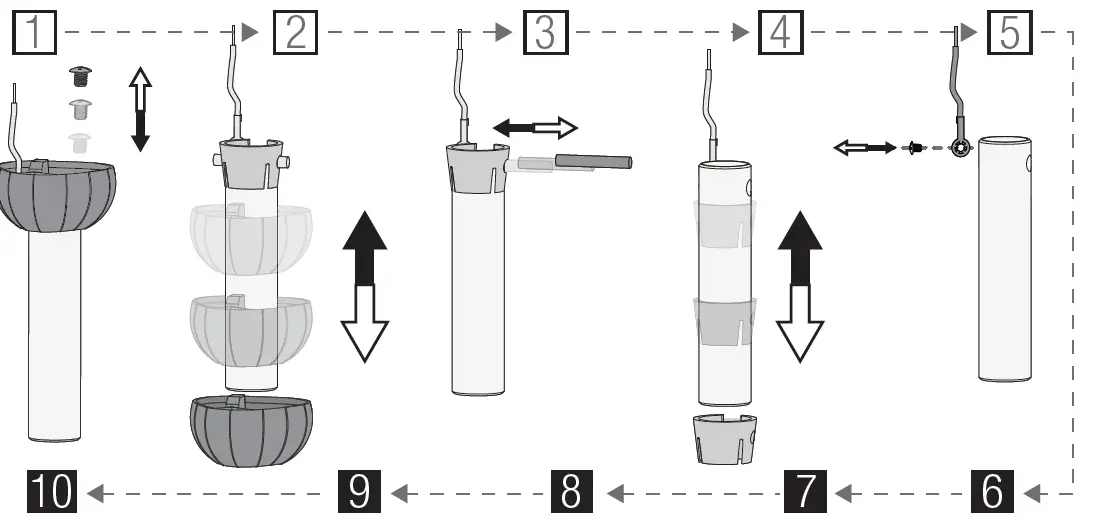 1
2
3
4
5
10
9
8
7
6