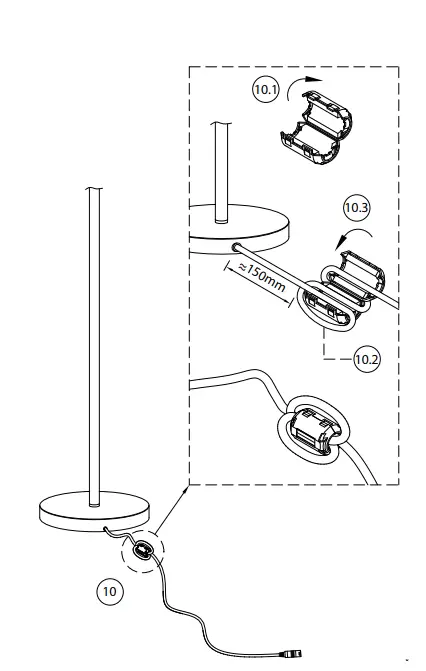 10.1

10.3

≈150mm

10.2

10