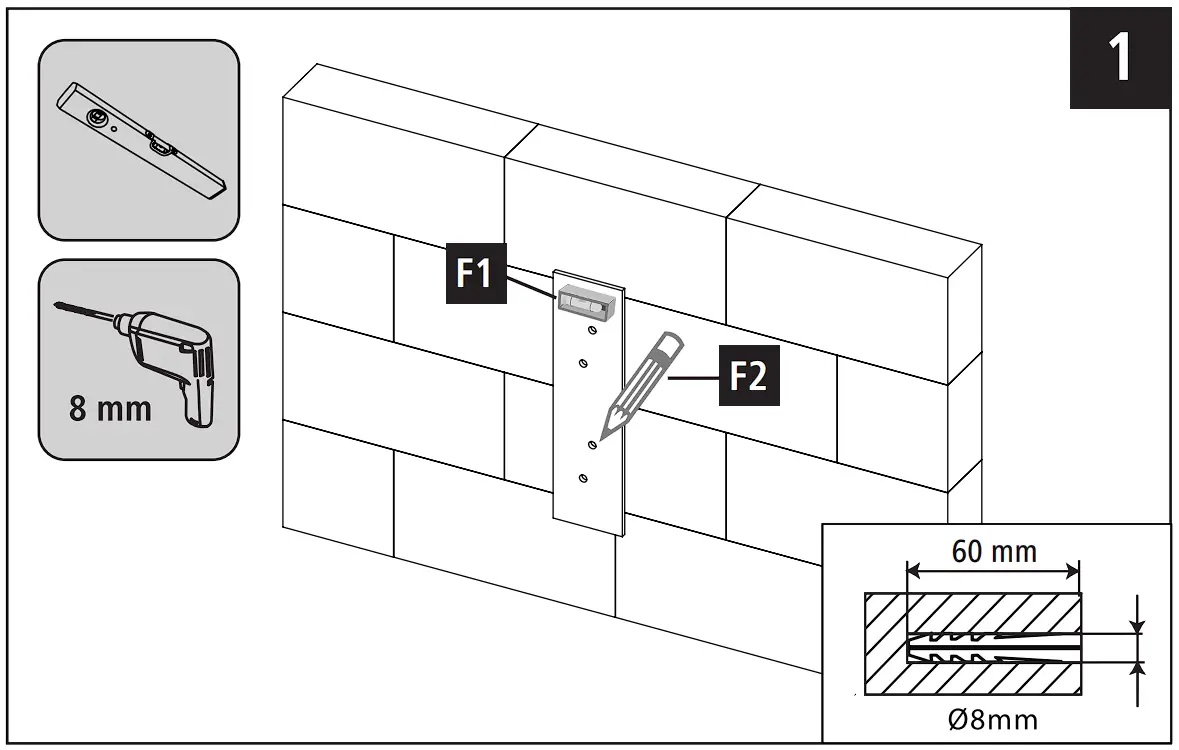 1

8 mm

F1

F2

60 mm

Ø8mm