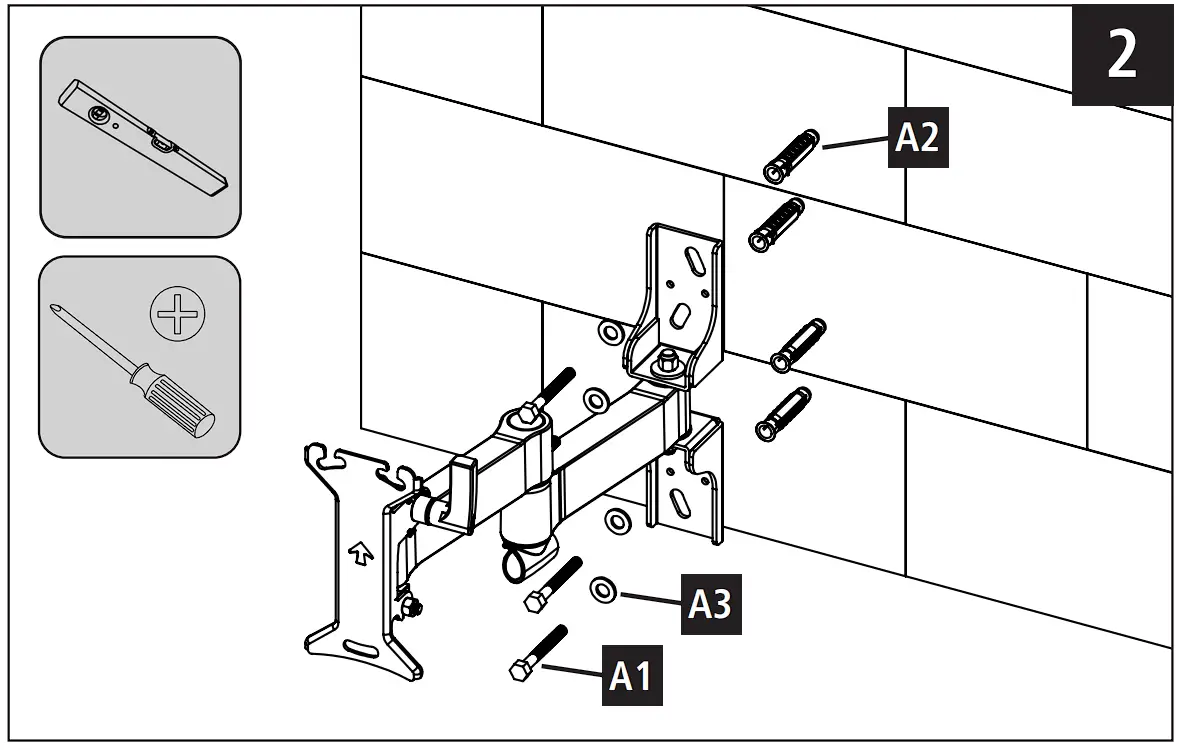 2

A2

A3

A1