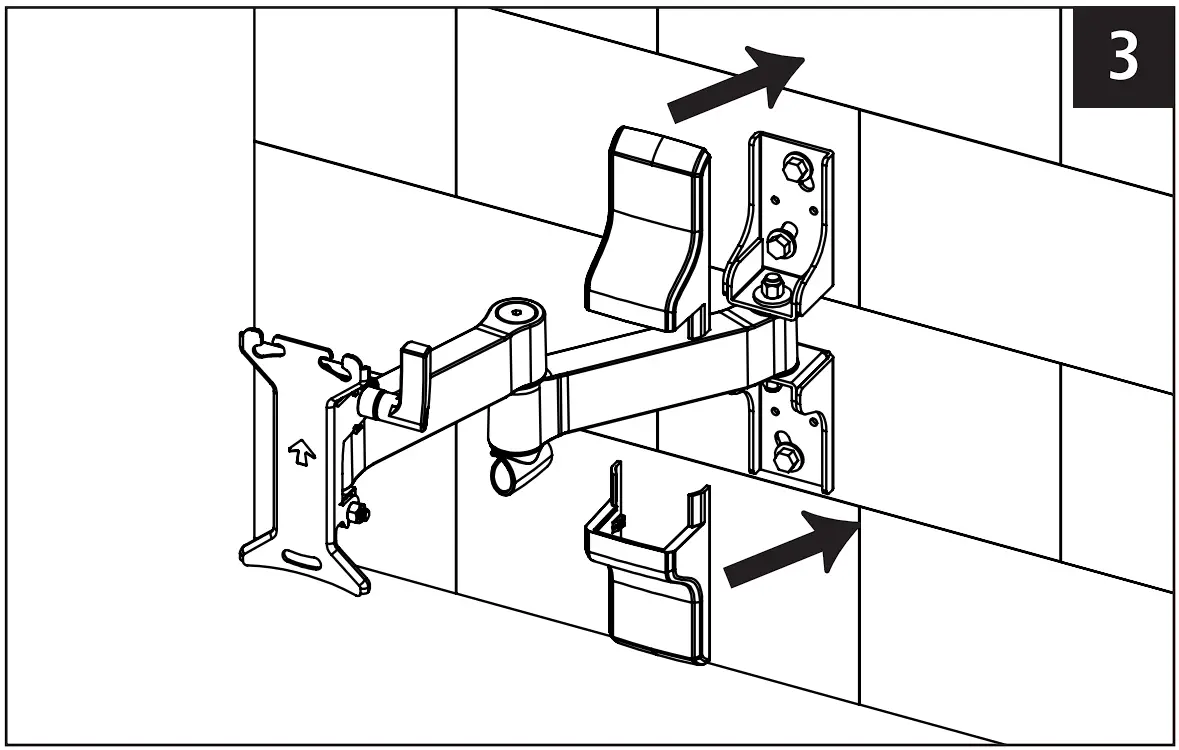 3