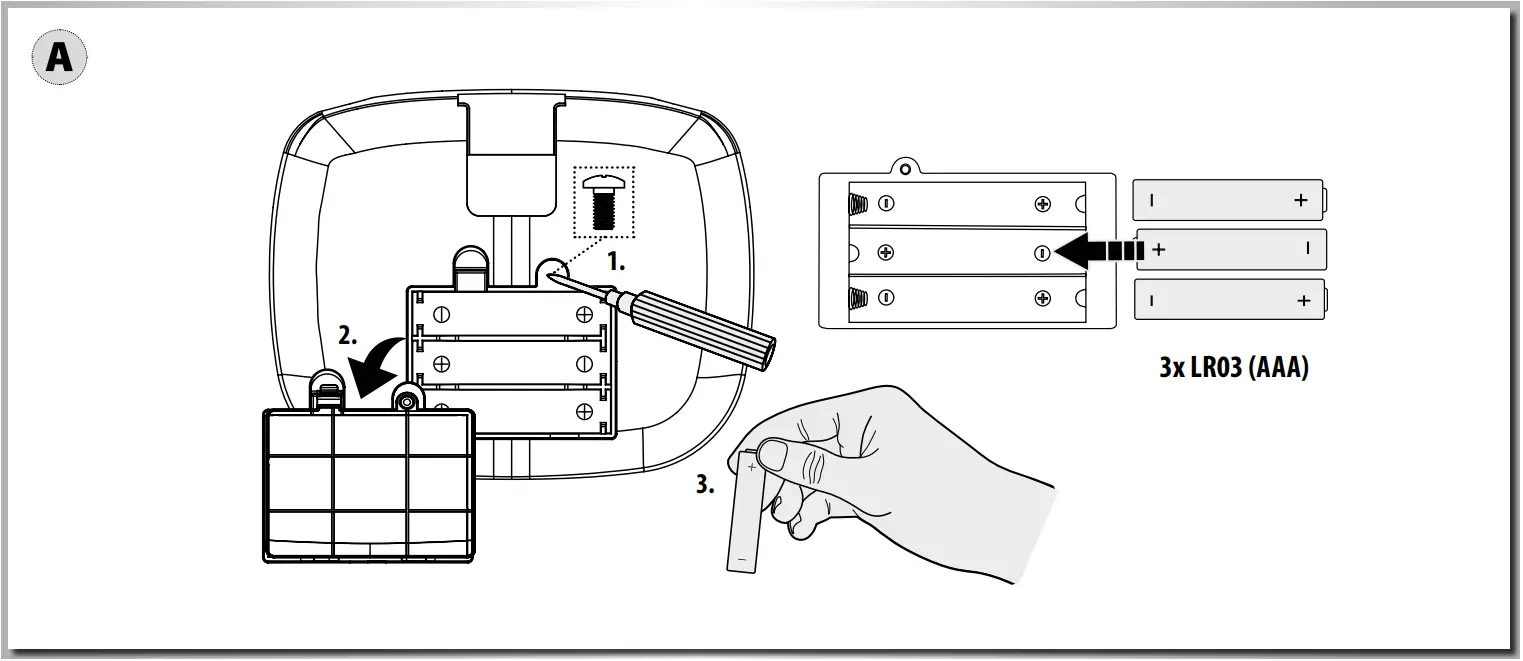 A

1.

2.

3.

3x LR03 (AAA)