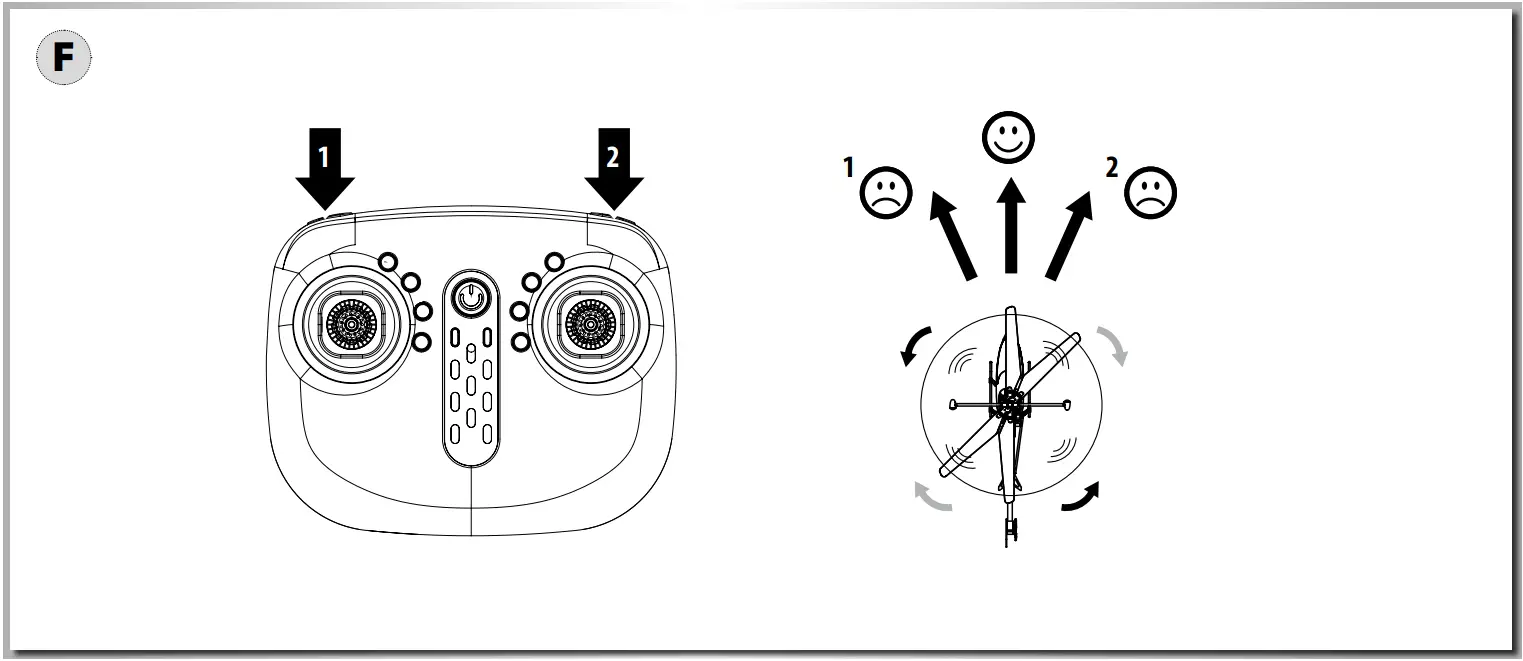 F

1

2

1

2