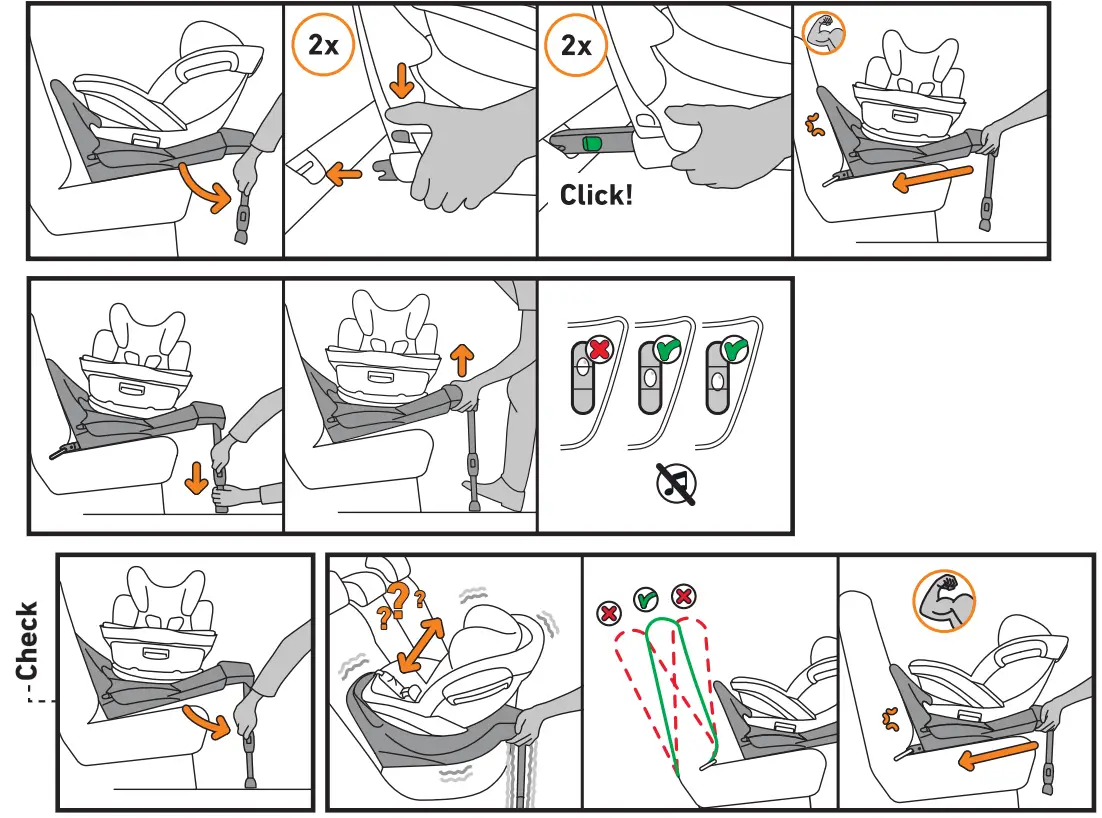 2x

2x

Click!

Check

? ? ?