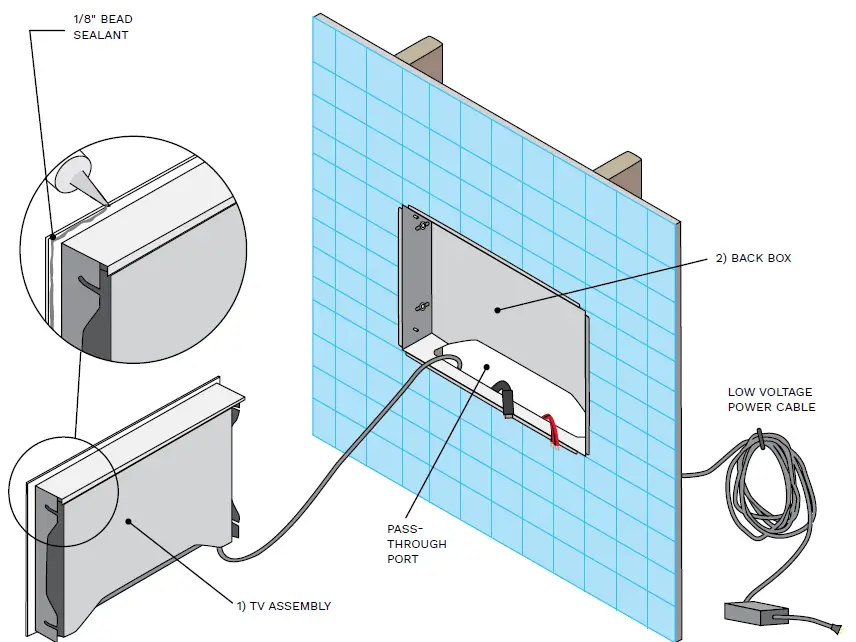 1/8" BEAD SEALANT

2) BACK BOX

LOW VOLTAGE POWER CABLE

PASS-THROUGH PORT

1) TV ASSEMBLY