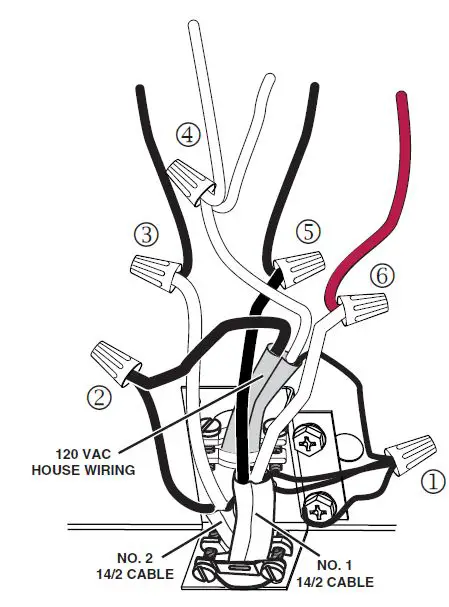 ④

③

⑤

⑥

②

120 VAC
HOUSE WIRING

①

NO. 2
14/2 CABLE

NO. 1
14/2 CABLE