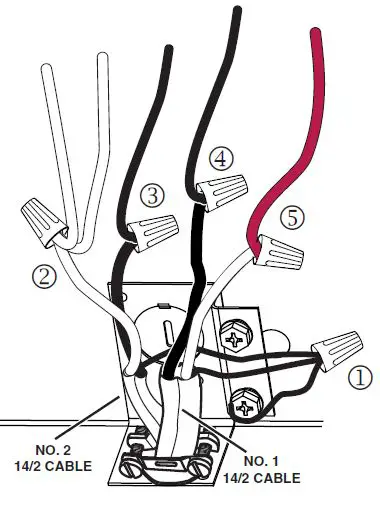 ④
③
⑤
②
①
NO. 2
14/2 CABLE
NO. 1
14/2 CABLE