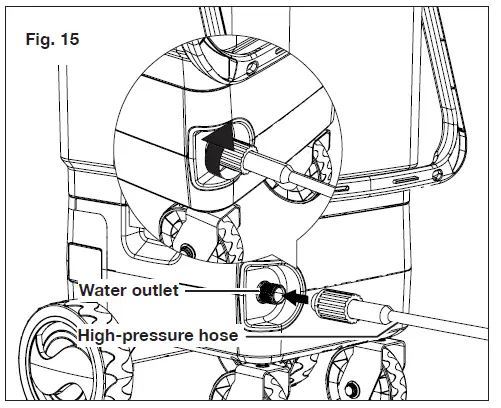 Fig. 15

Water outlet

High-pressure hose