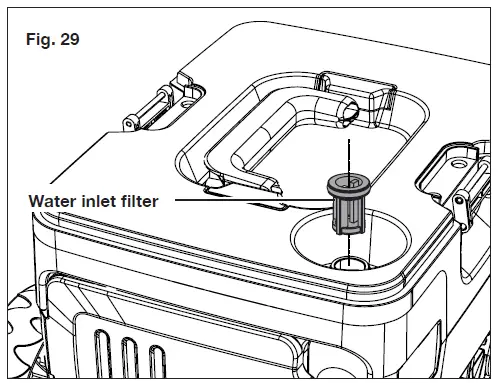 Fig. 29

Water inlet filter