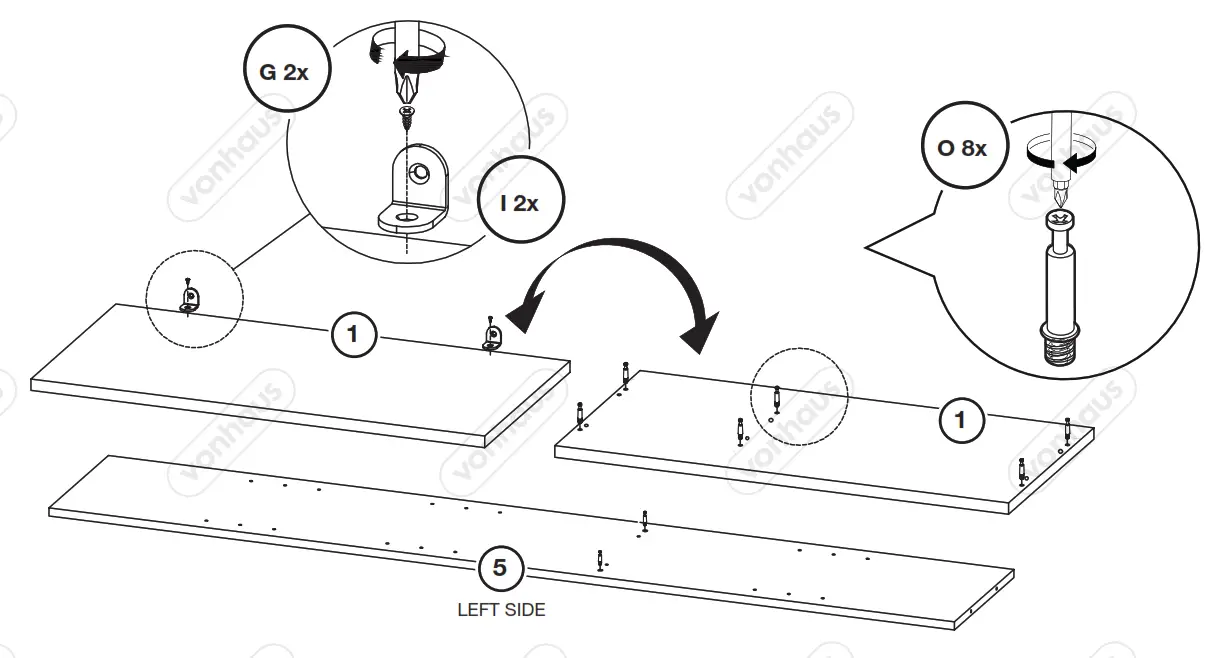 G 2x

I 2x

O 8x

1

1

5

LEFT SIDE

vonhaus