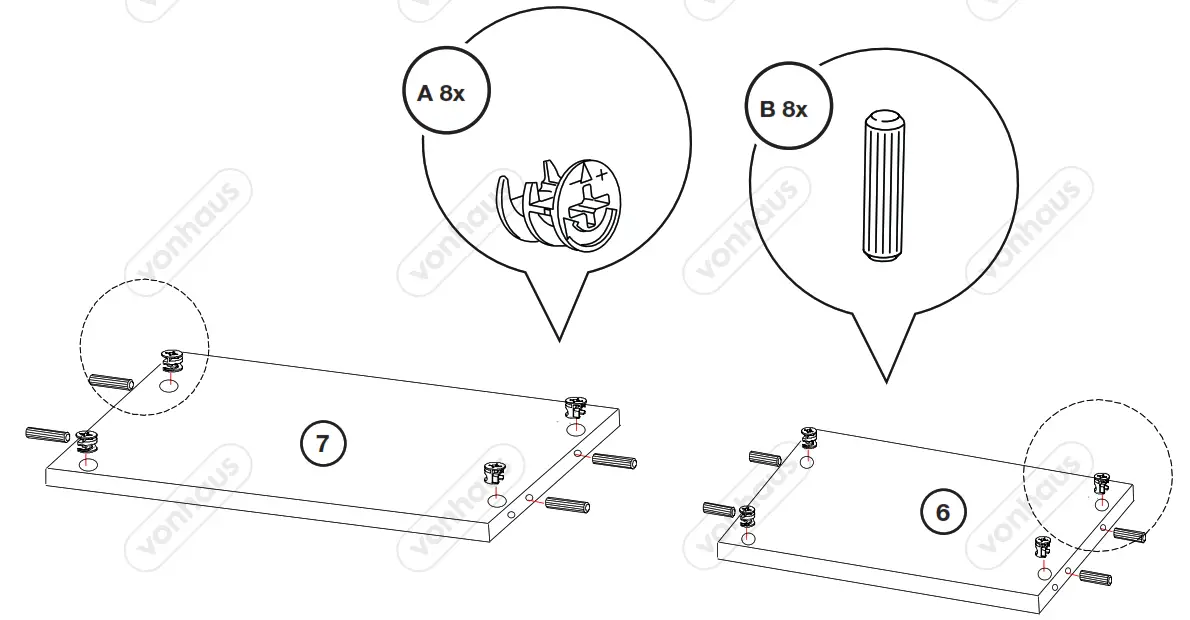 A 8x

B 8x

7

6

vonhaus