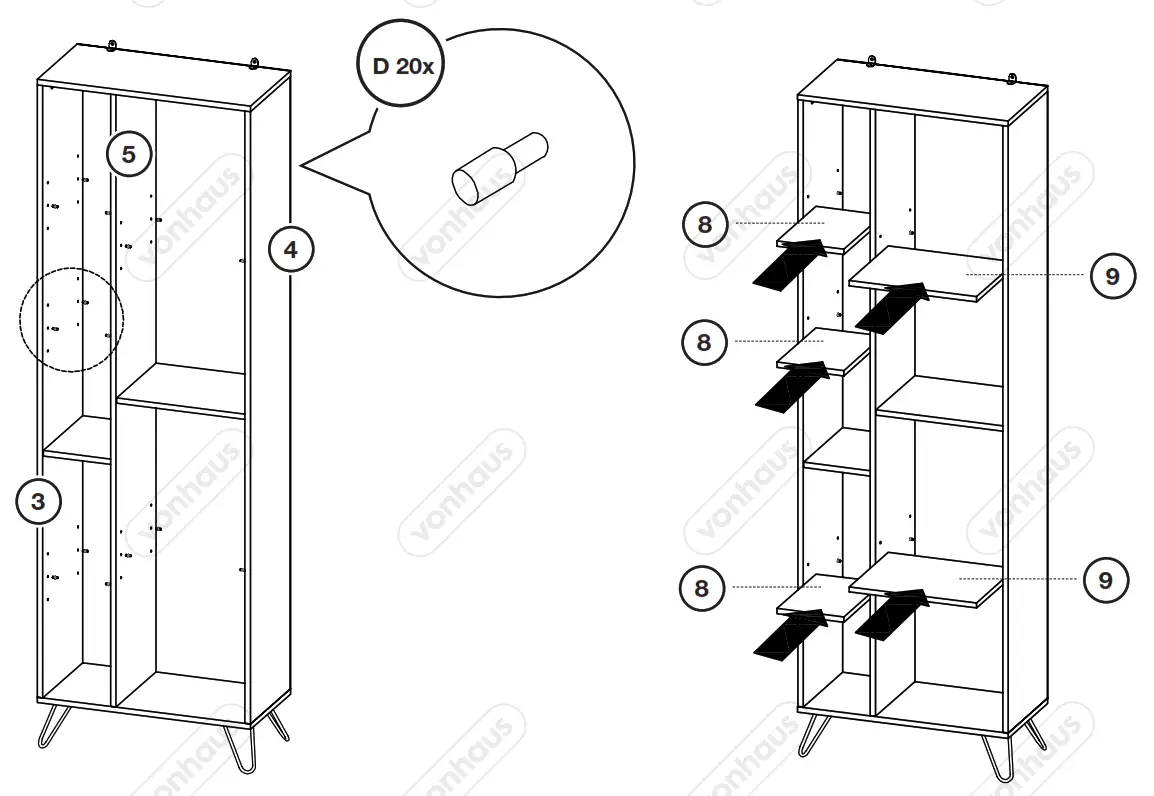 D 20x

5

4

3

8

9

8

8

9

vonhaus