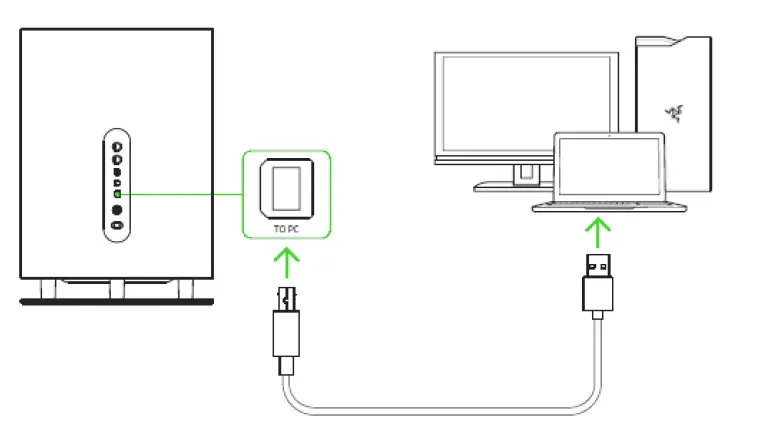 TO PC