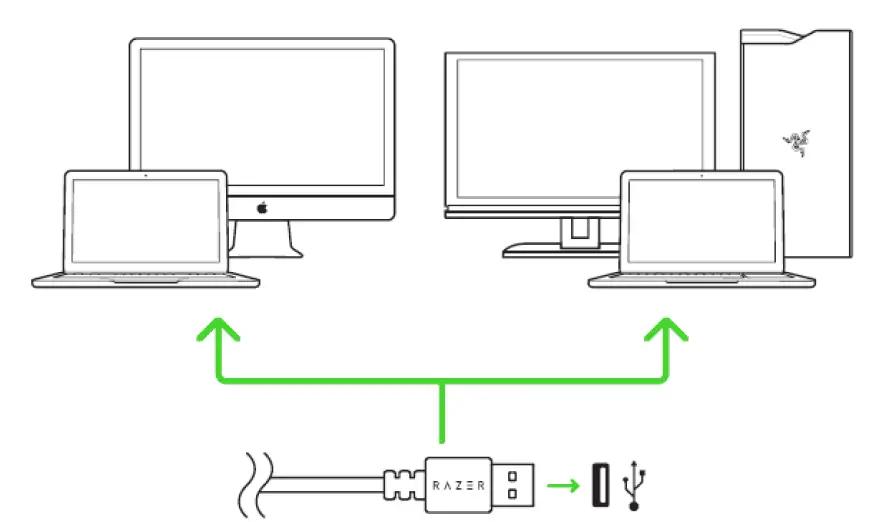 RAZER