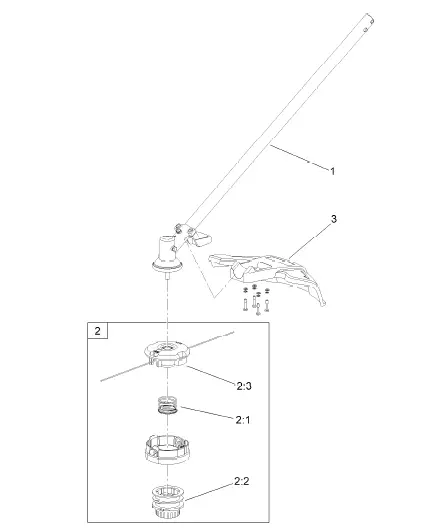 1

3

2

2:3

2:1

2:2