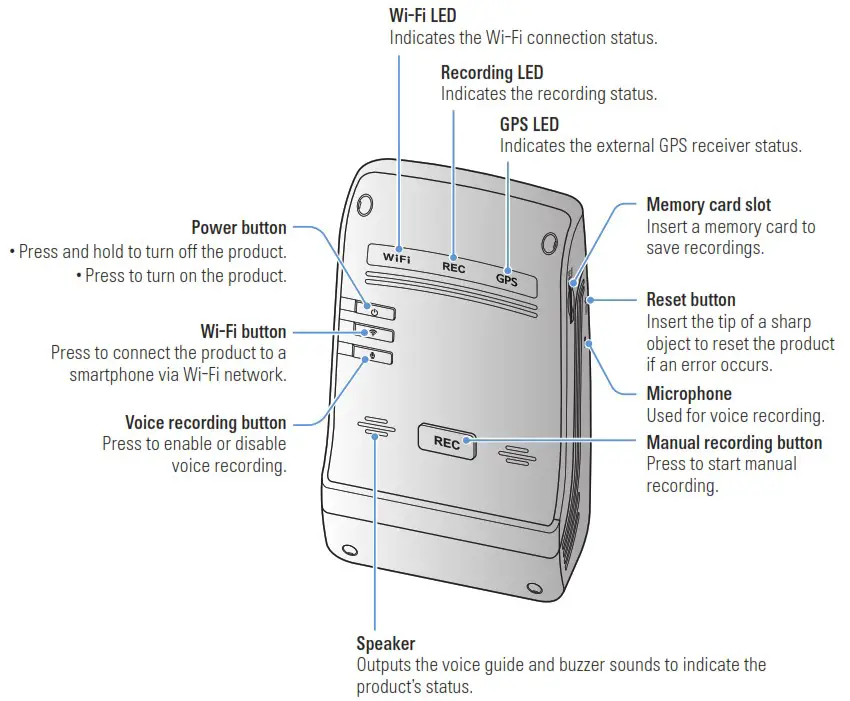 Wi-Fi LED
Indicates the Wi-Fi connection status.

Recording LED
Indicates the recording status.

GPS LED
Indicates the external GPS receiver status.

Power button
• Press and hold to turn off the product.
• Press to turn on the product.

Wi-Fi button
Press to connect the product to a smartphone via Wi-Fi network.

Voice recording button
Press to enable or disable voice recording.

WiFi REC GPS

REC

Memory card slot
Insert a memory card to save recordings.

Reset button
Insert the tip of a sharp object to reset the product if an error occurs.

Microphone
Used for voice recording.

Manual recording button
Press to start manual recording.

Speaker
Outputs the voice guide and buzzer sounds to indicate the product's status.