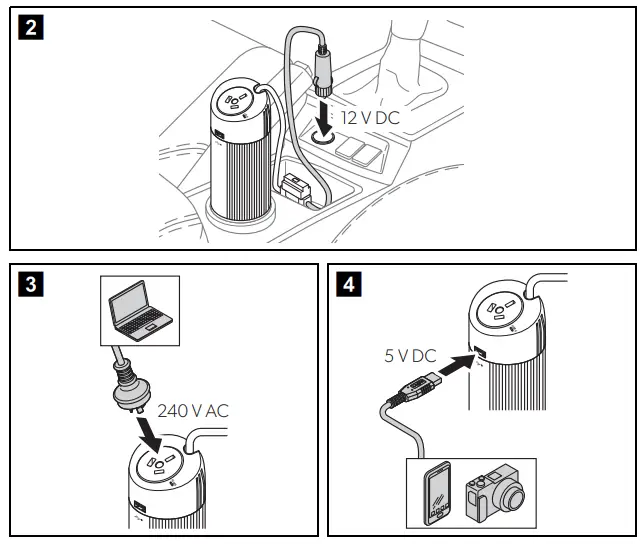 2

12 V DC

3

240 V AC

4

5 V DC