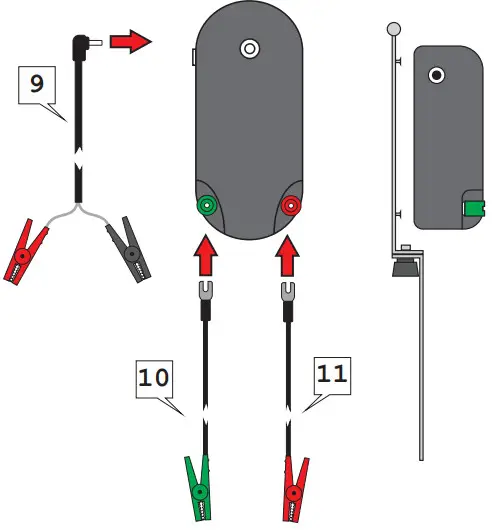 9

10

11