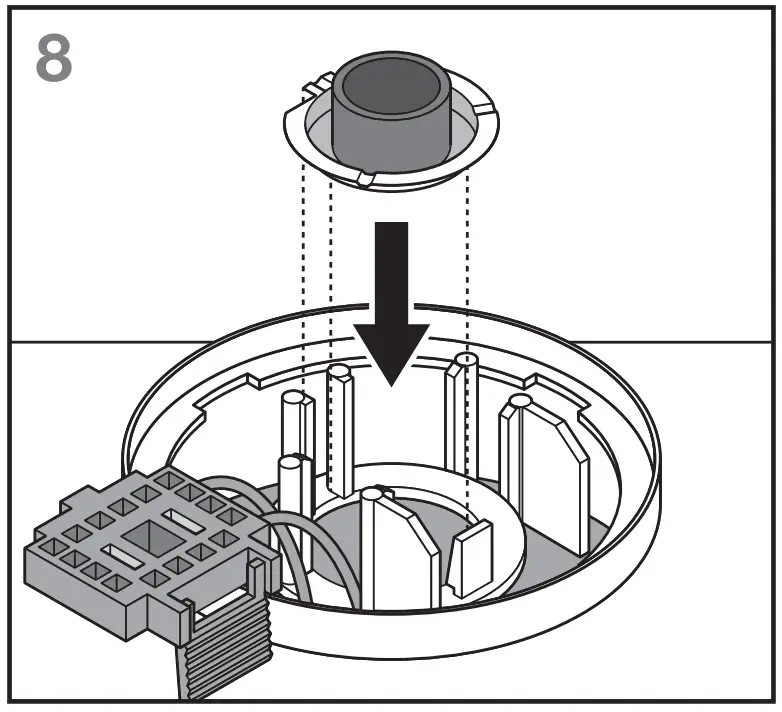 8