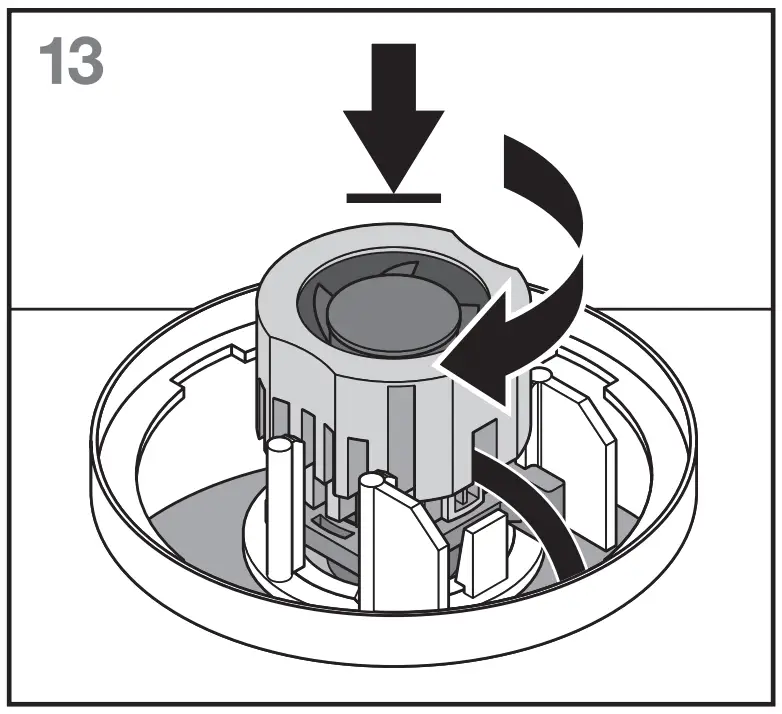 13