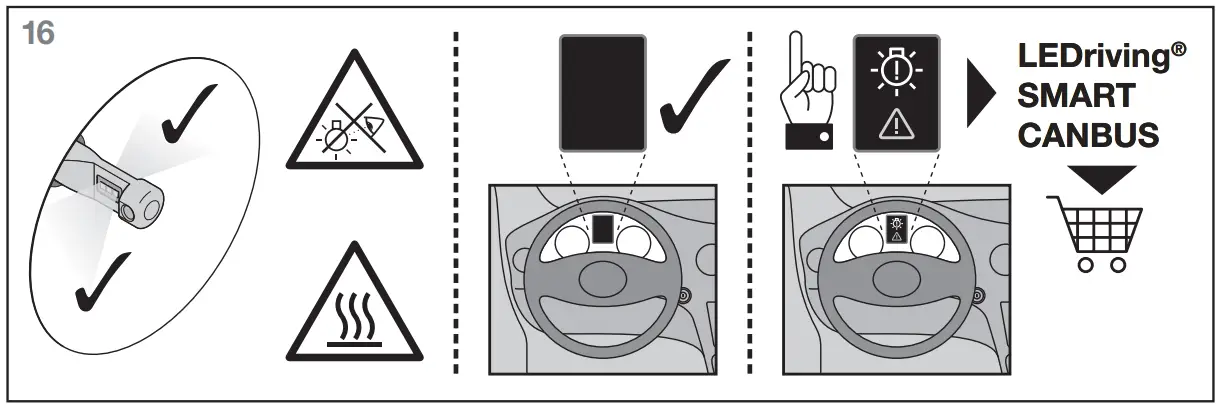 16

LEDriving®
SMART
CANBUS