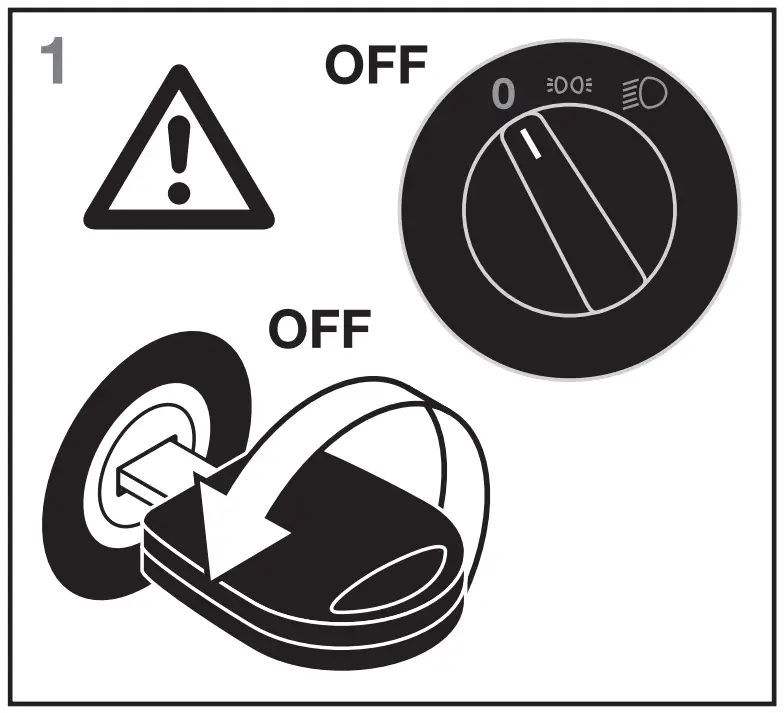 1

OFF

0

OFF