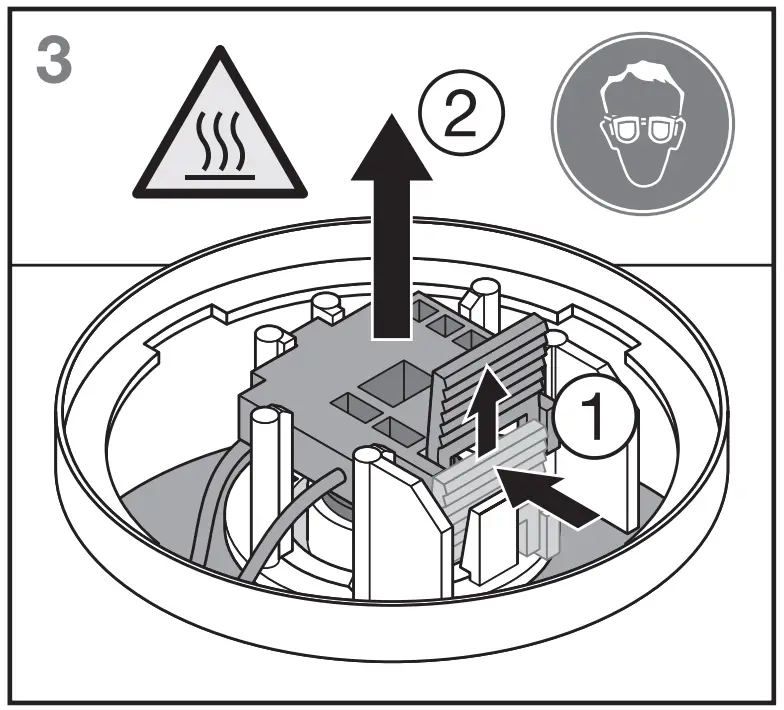 3

2

1