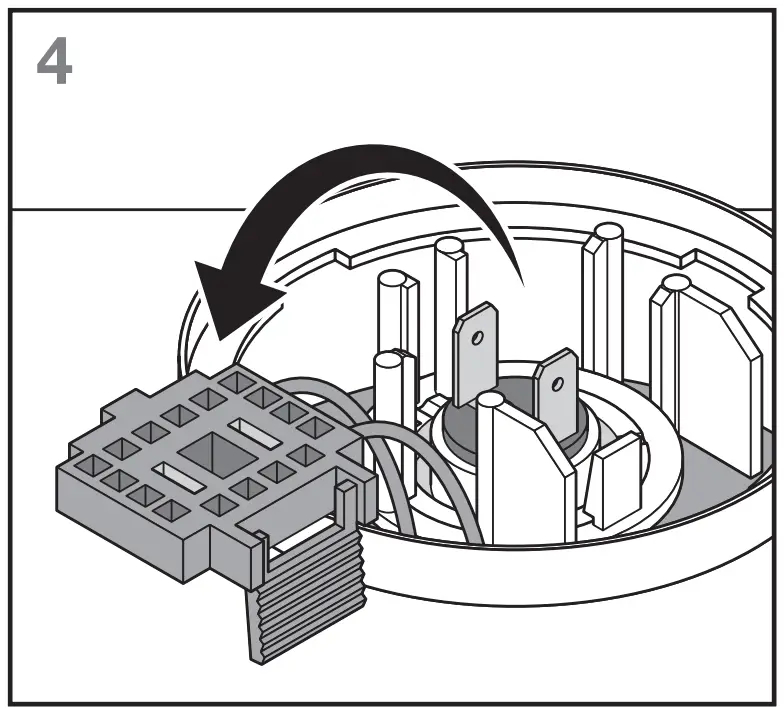 4