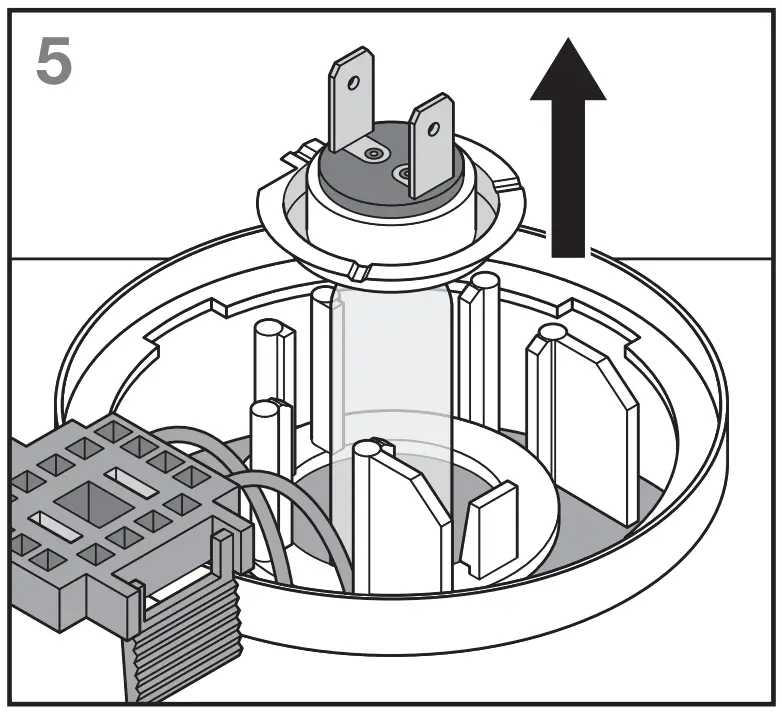 5