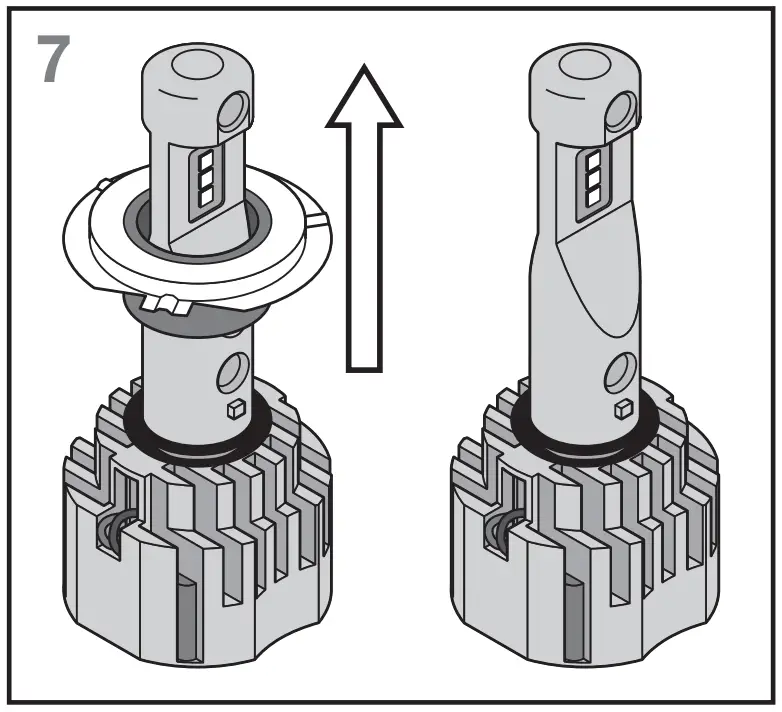 7